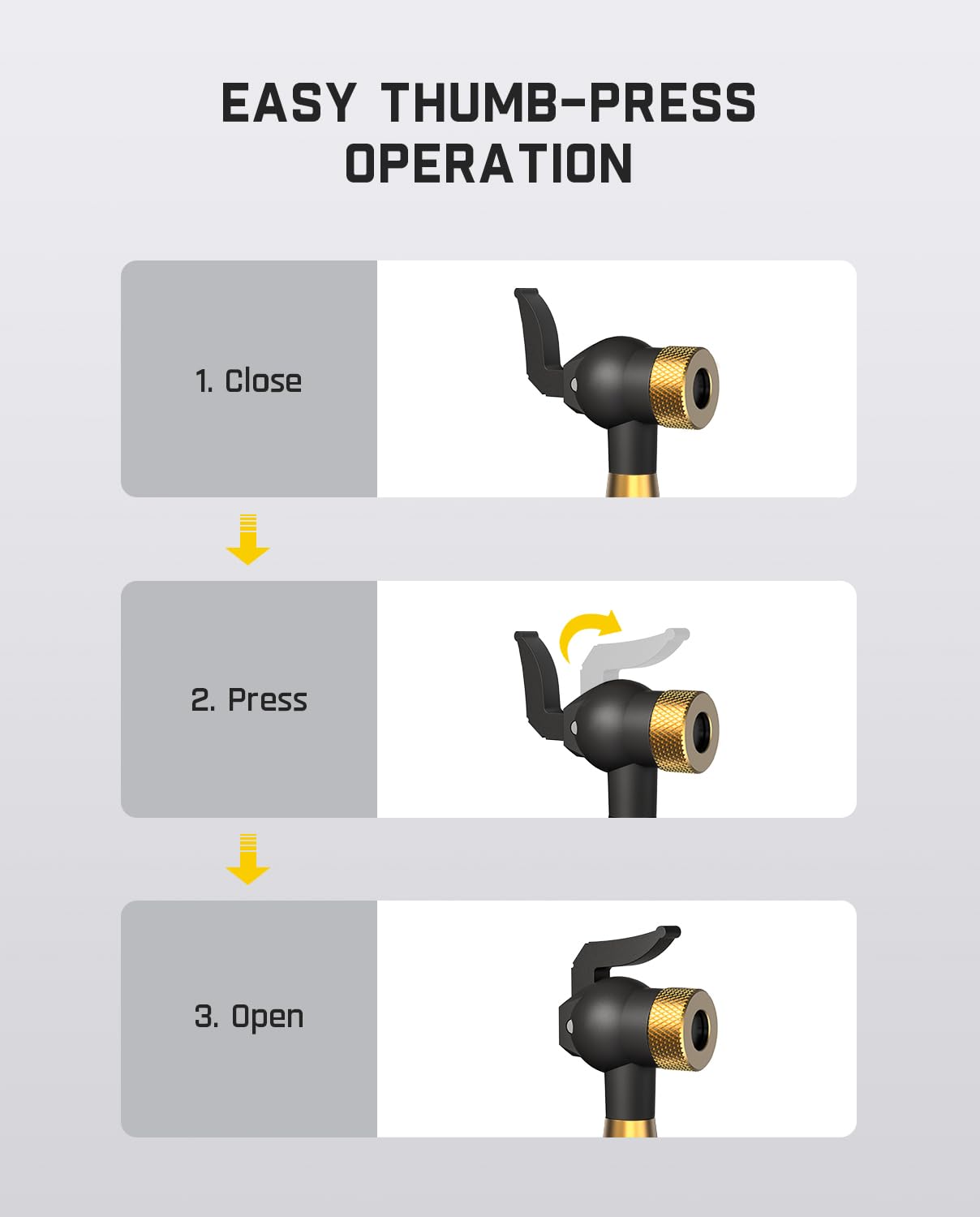 EASY THUMB-PRESS OPERATION

1. Close

2. Press

3. Open