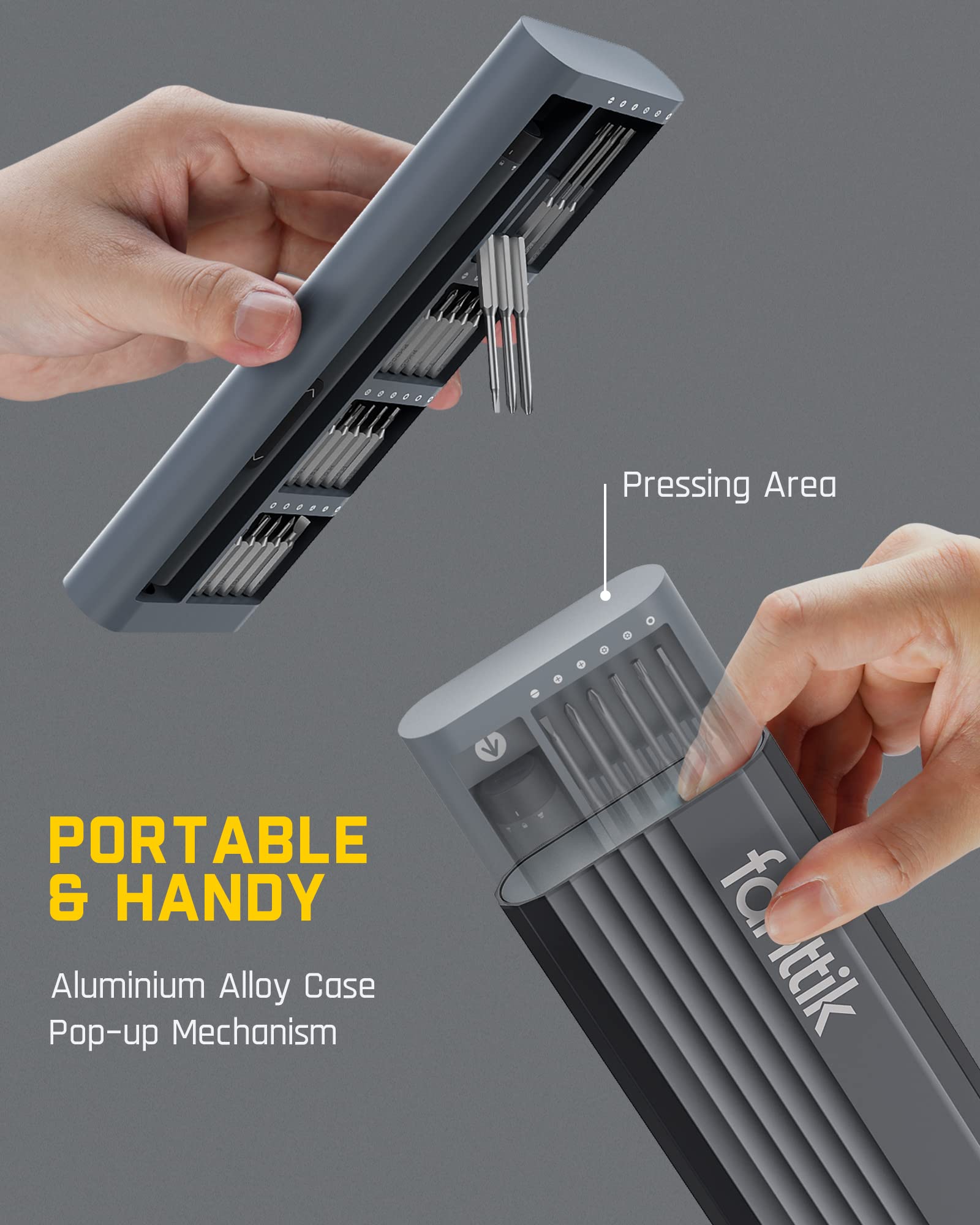 Pressing Area

PORTABLE & HANDY

Aluminium Alloy Case
Pop-up Mechanism

fanttik