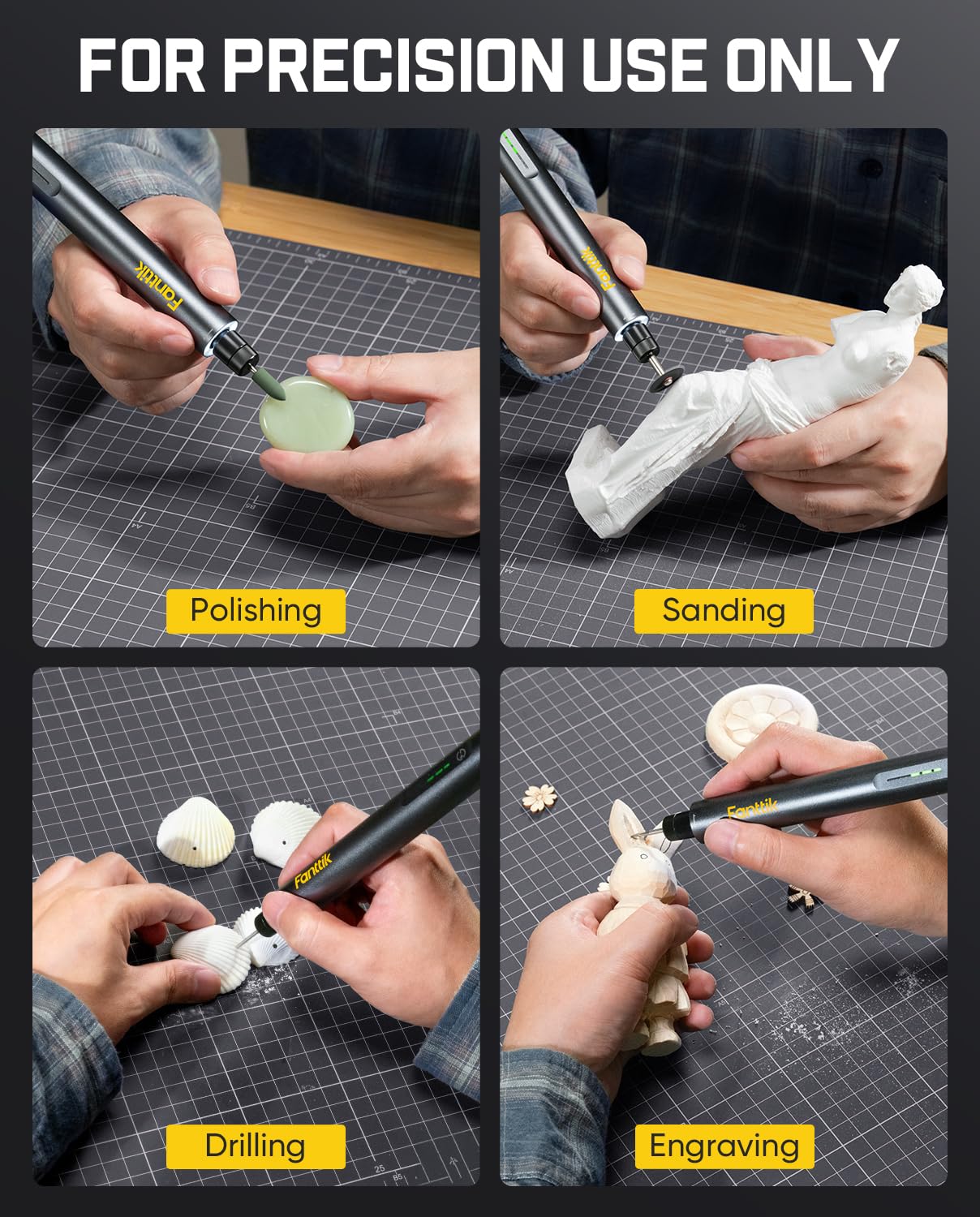 FOR PRECISION USE ONLY

Fanttik

Polishing

Fanttik

Sanding

Fanttik

Drilling

Fanttik

Engraving