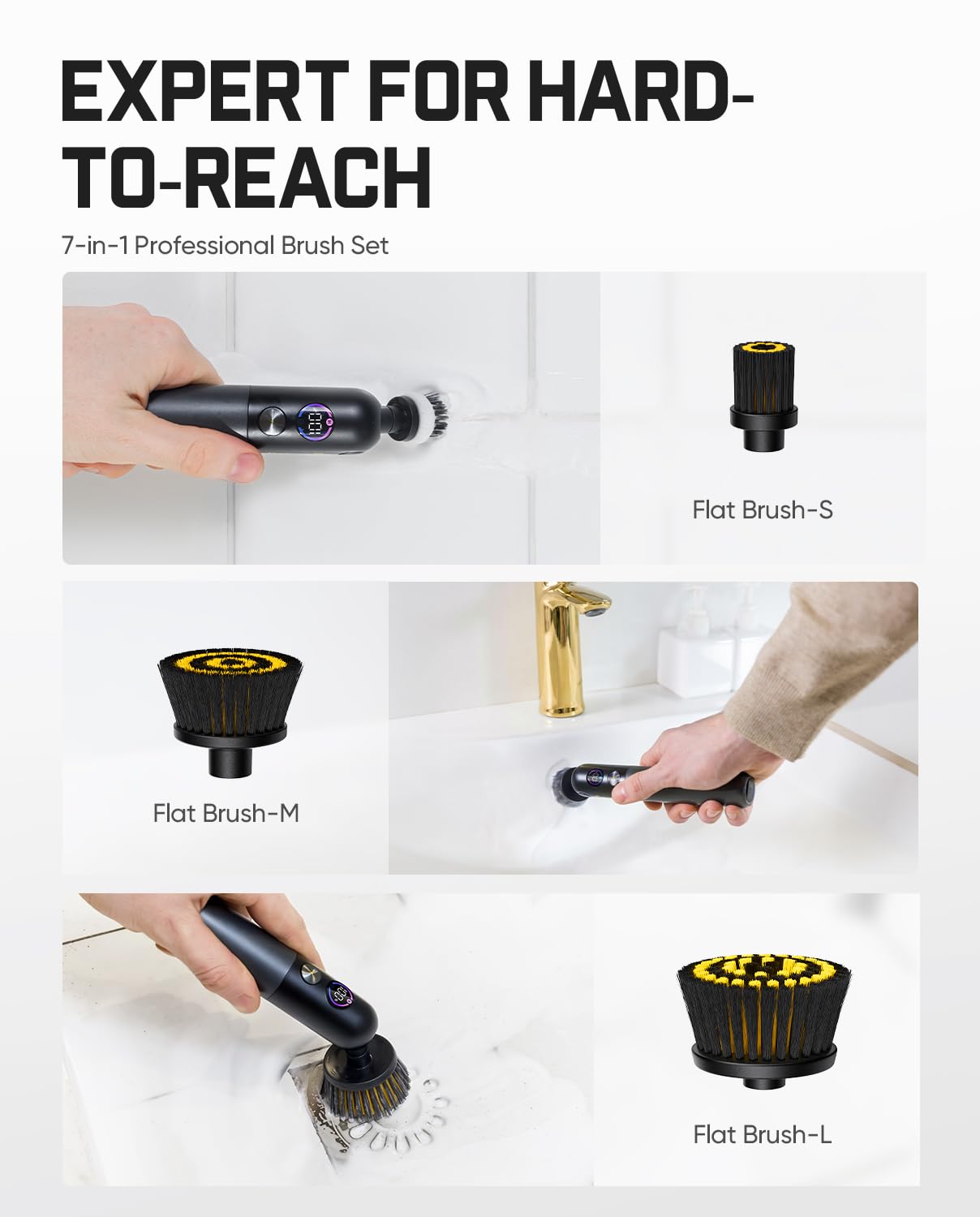 EXPERT FOR HARD-TO-REACH

7-in-1 Professional Brush Set

Flat Brush-S

Flat Brush-M

Flat Brush-L