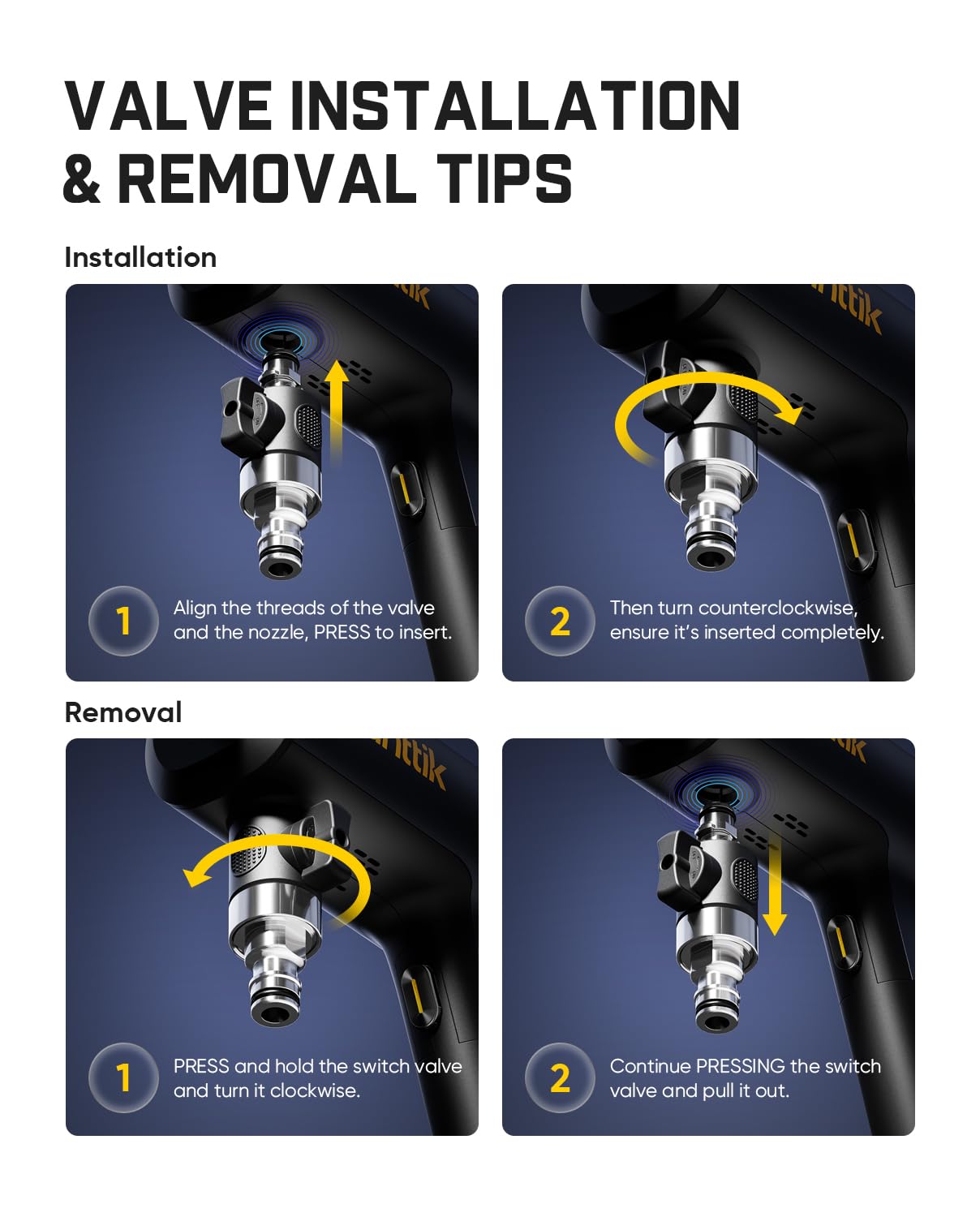 VALVE INSTALLATION & REMOVAL TIPS

Installation

1 Align the threads of the valve and the nozzle, PRESS to insert.

2 Then turn counterclockwise, ensure it's inserted completely.

Removal

1 PRESS and hold the switch valve and turn it clockwise.

2 Continue PRESSING the switch valve and pull it out.