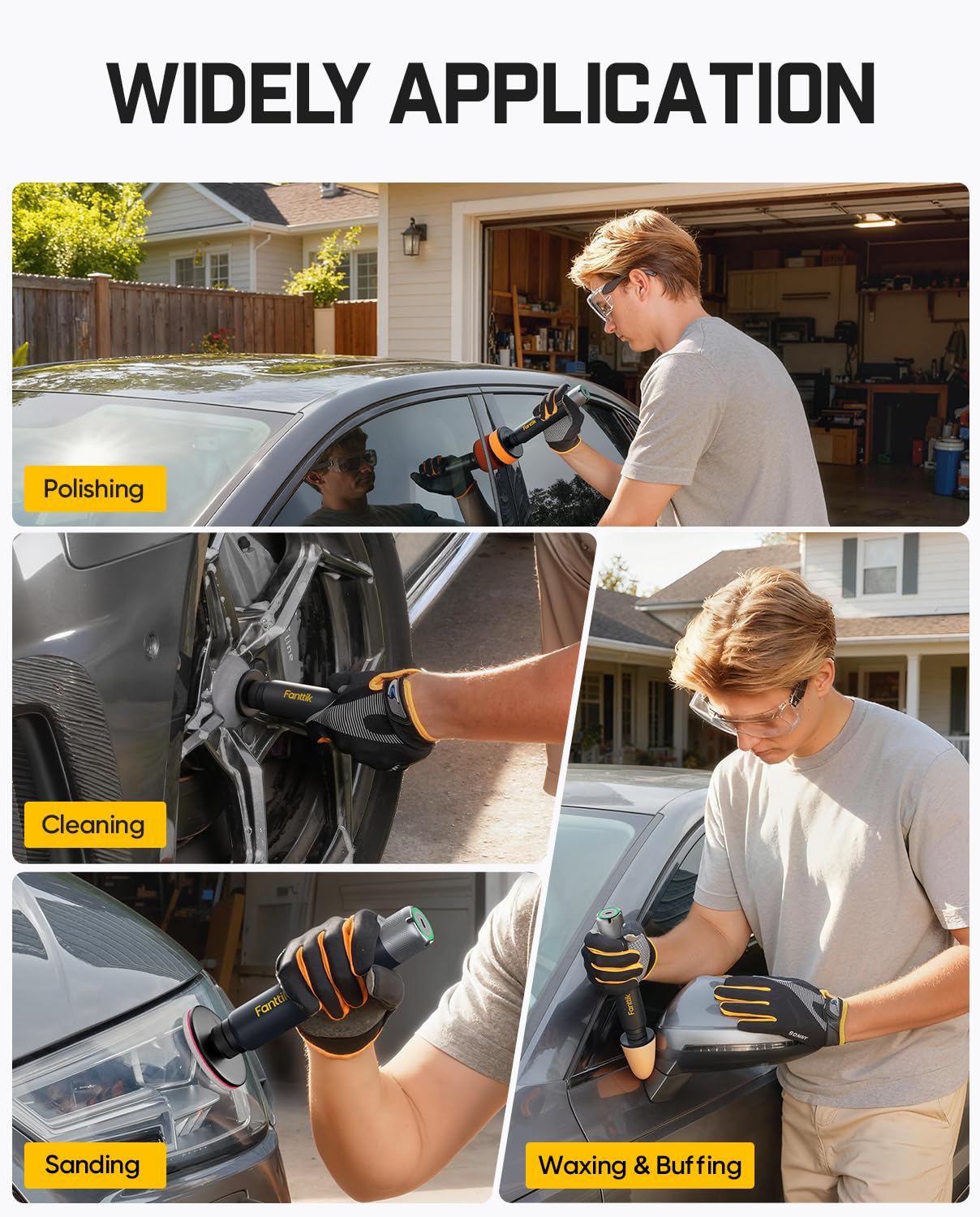 WIDELY APPLICATION

Fanttik

Polishing

Fanttik

Cleaning

Fanttik

Sanding

Fanttik

SONNY

Waxing & Buffing