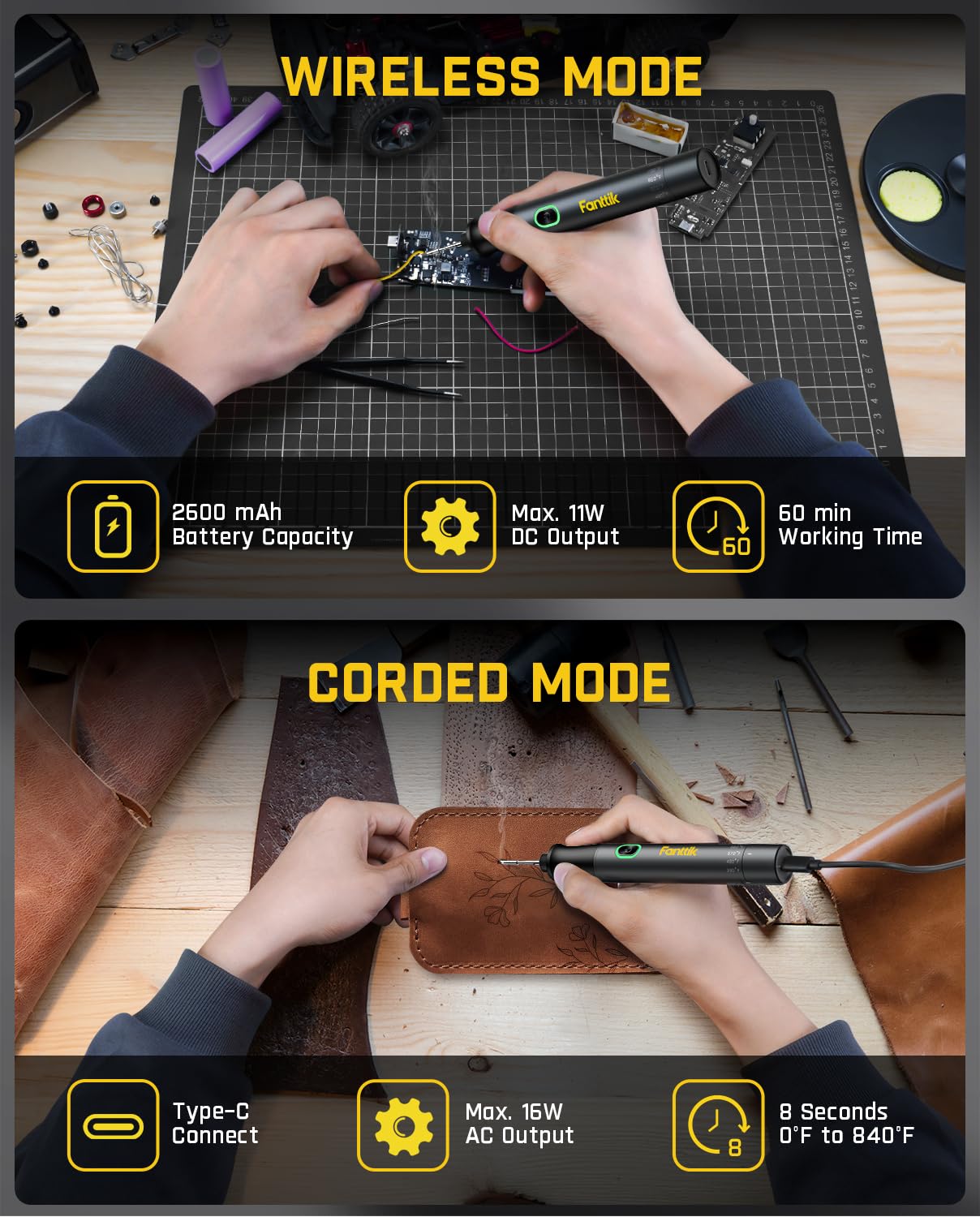 WIRELESS MODE

Fanttik

2600 mAh
Battery Capacity

Max. 11W
DC Output

60

60 min
Working Time

CORDED MODE

Fanttik

Type-C
Connect

Max. 16W
AC Output

8

8 Seconds
0°F to 840°F