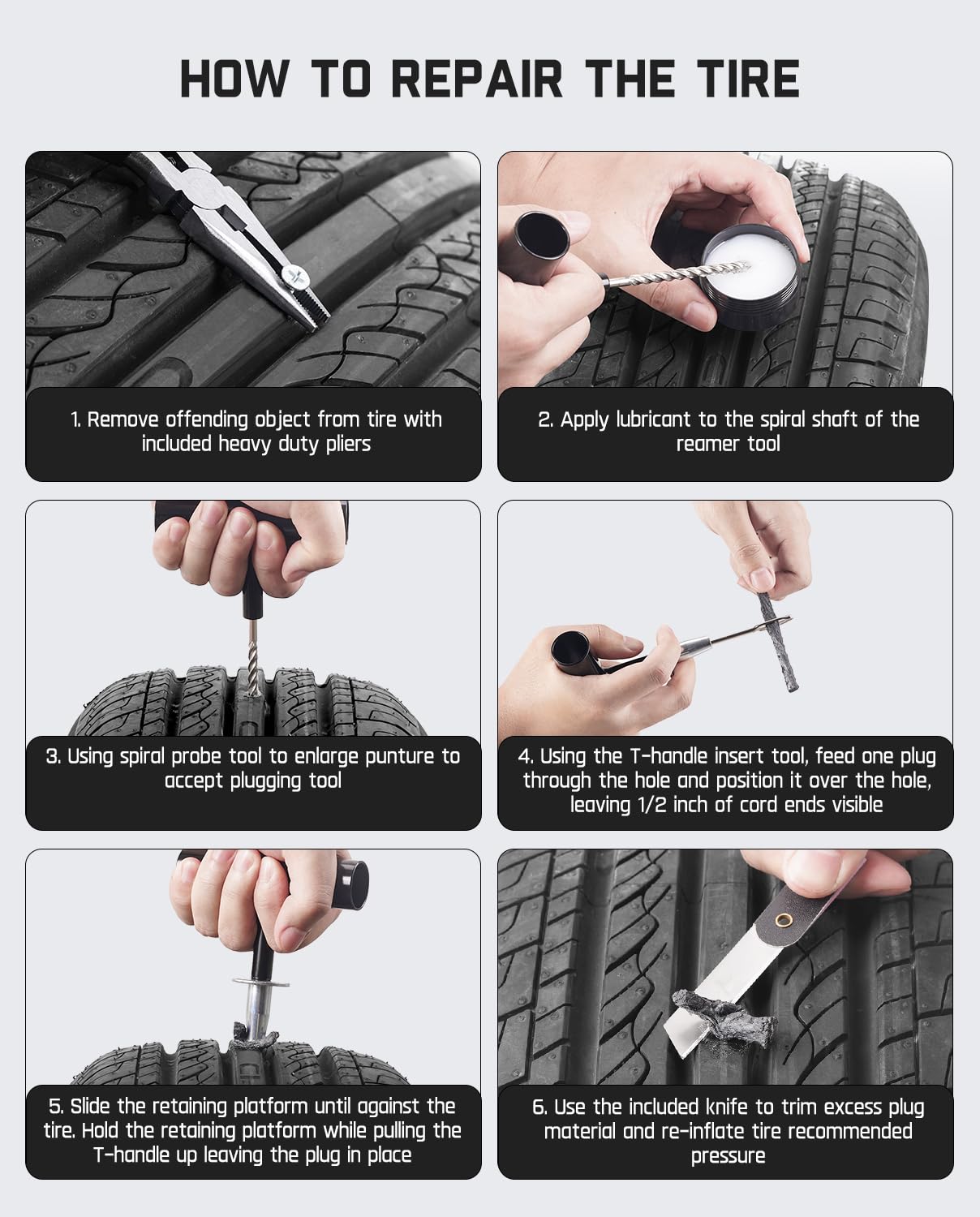 HOW TO REPAIR THE TIRE

1. Remove offending object from tire with included heavy duty pliers

2. Apply lubricant to the spiral shaft of the reamer tool

3. Using spiral probe tool to enlarge punture to accept plugging tool

4. Using the T-handle insert tool, feed one plug through the hole and position it over the hole, leaving 1/2 inch of cord ends visible

5. Slide the retaining platform until against the tire. Hold the retaining platform while pulling the T-handle up leaving the plug in place

6. Use the included knife to trim excess plug material and re-inflate tire recommended pressure